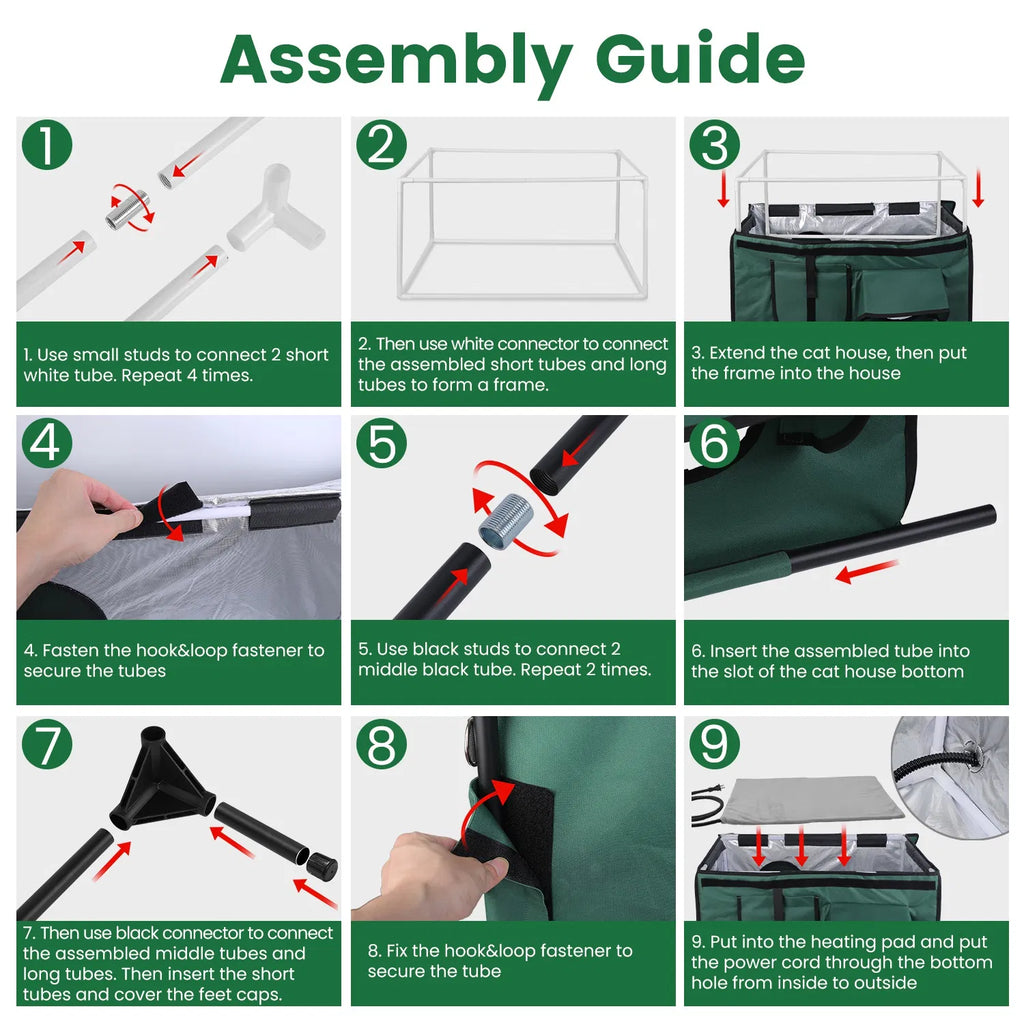 Assembly Guide

1

1. Use small studs to connect 2 short white tube. Repeat 4 times.

2

2. Then use white connector to connect the assembled short tubes and long tubes to form a frame.

3

3. Extend the cat house, then put the frame into the house

4

4. Fasten the hook&loop fastener to secure the tubes

5

5. Use black studs to connect 2 middle black tube. Repeat 2 times.

6

6. Insert the assembled tube into the slot of the cat house bottom

7

7. Then use black connector to connect the assembled middle tubes and long tubes. Then insert the short tubes and cover the feet caps.

8

8. Fix the hook&loop fastener to secure the tube

9

9. Put into the heating pad and put the power cord through the bottom hole from inside to outside