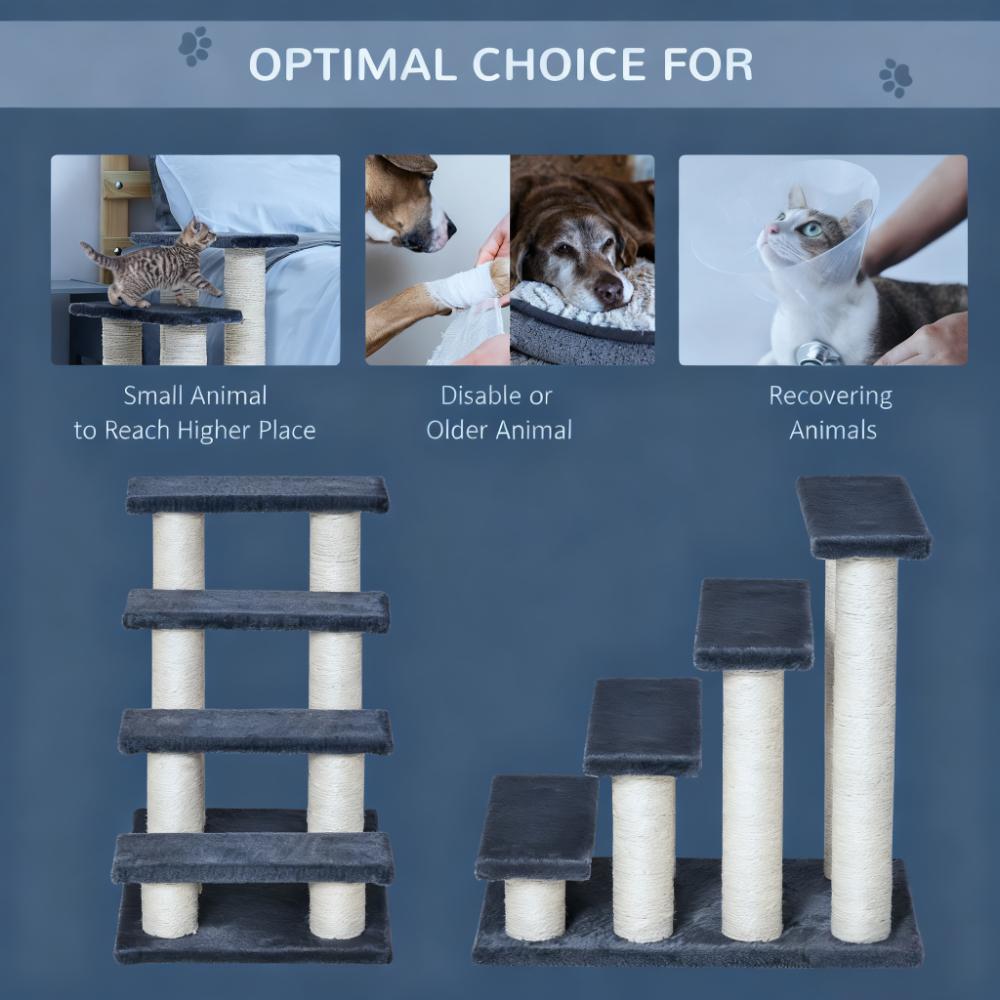 OPTIMAL CHOICE FOR

Small Animal to Reach Higher Place

Disable or Older Animal

Recovering Animals