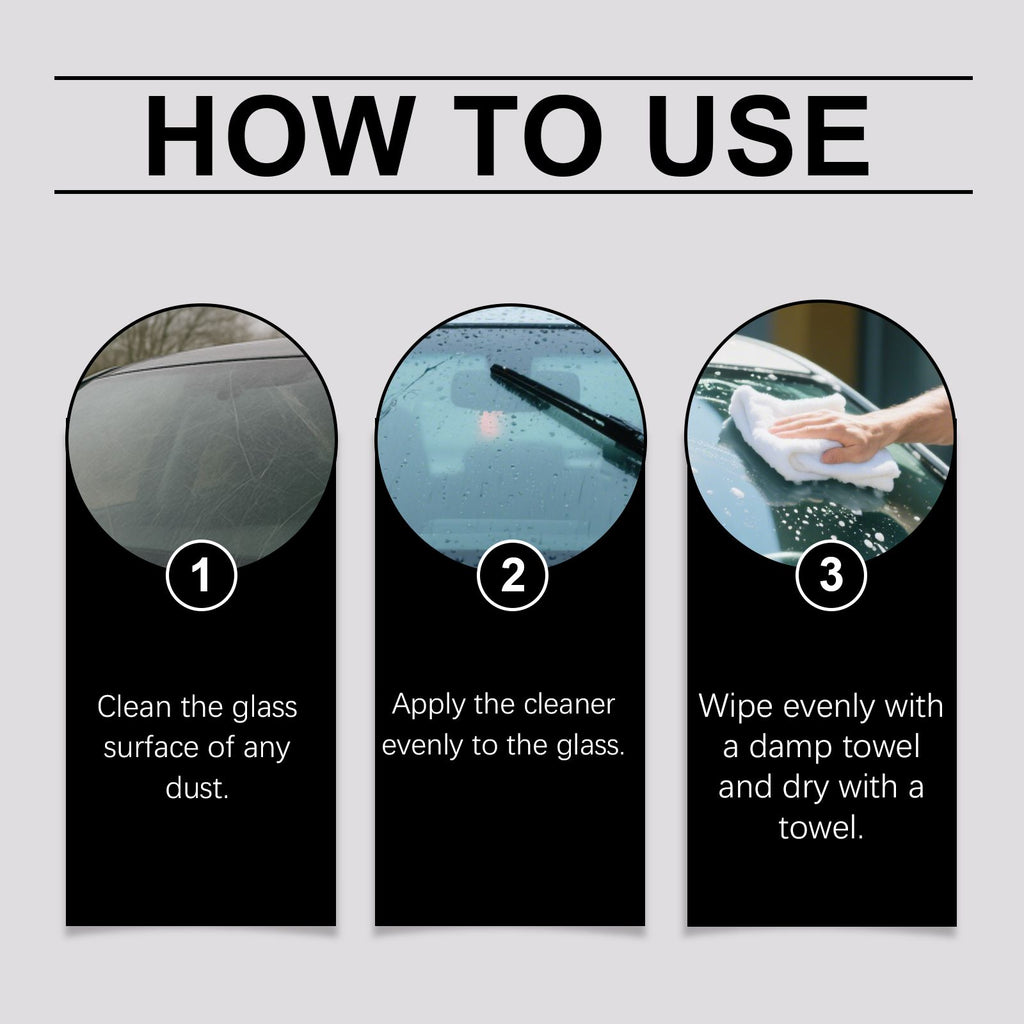 HOW TO USE

1

Clean the glass surface of any dust.

2

Apply the cleaner evenly to the glass.

3

Wipe evenly with a damp towel and dry with a towel.