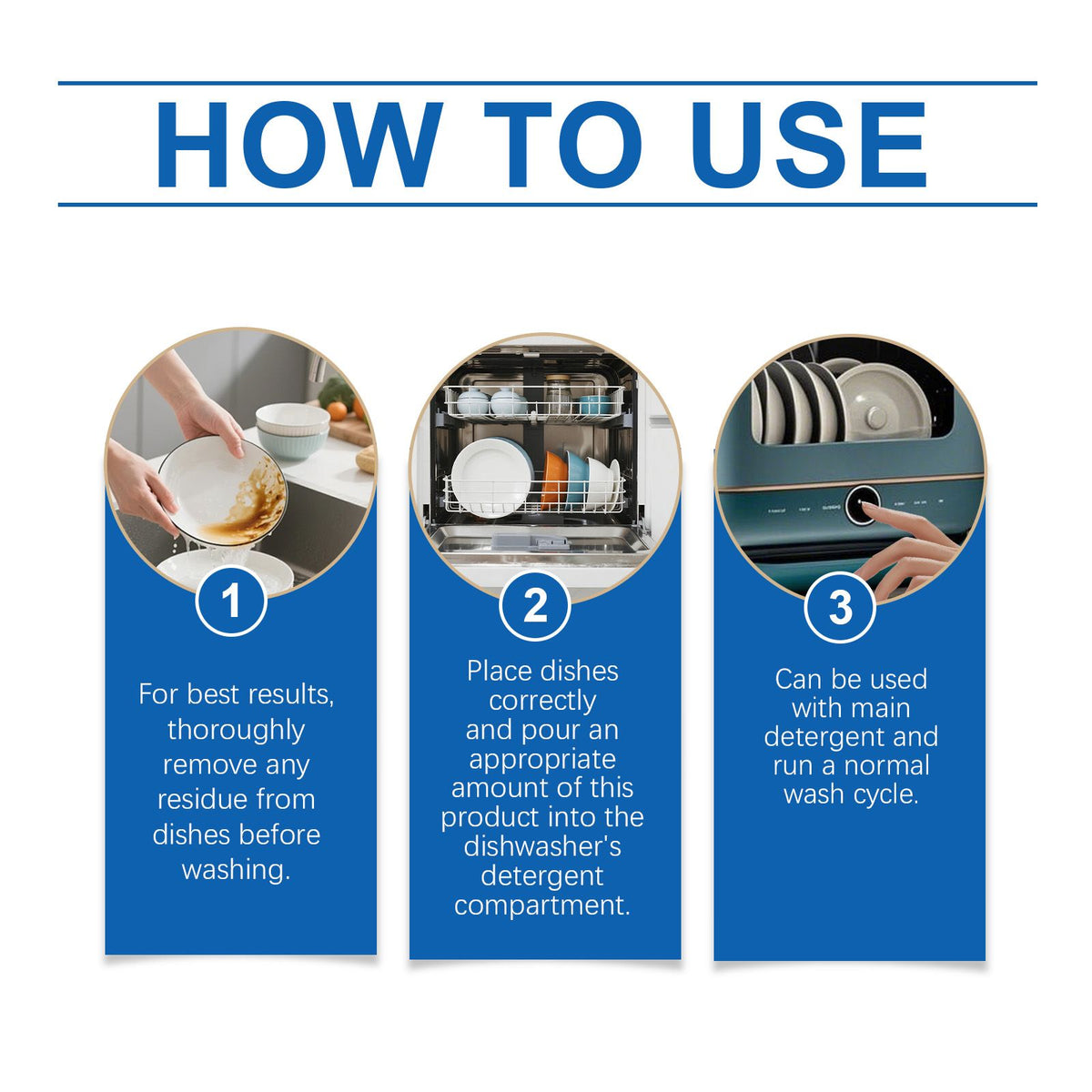 HOW TO USE

1

For best results, thoroughly remove any residue from dishes before washing.

2

Place dishes correctly and pour an appropriate amount of this product into the dishwasher's detergent compartment.

3

Can be used with main detergent and run a normal wash cycle.