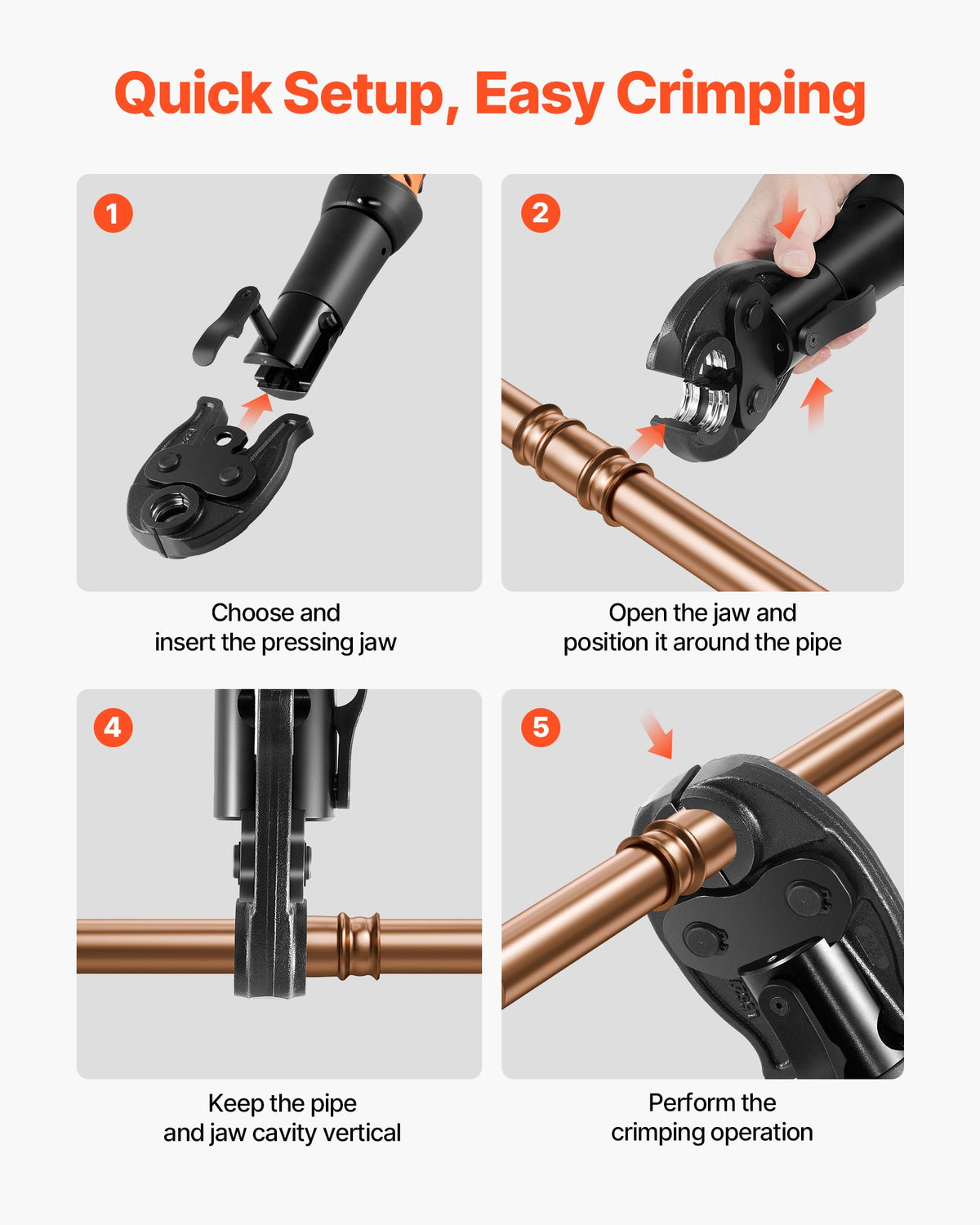 Quick Setup, Easy Crimping

1

Choose and insert the pressing jaw

2

Open the jaw and position it around the pipe

4

Keep the pipe and jaw cavity vertical

5

Perform the crimping operation