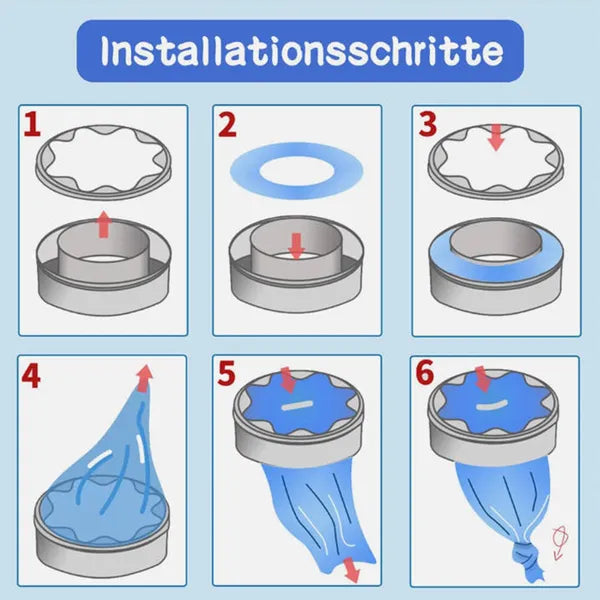 Installationsschritte

1

2

3

4

5

6