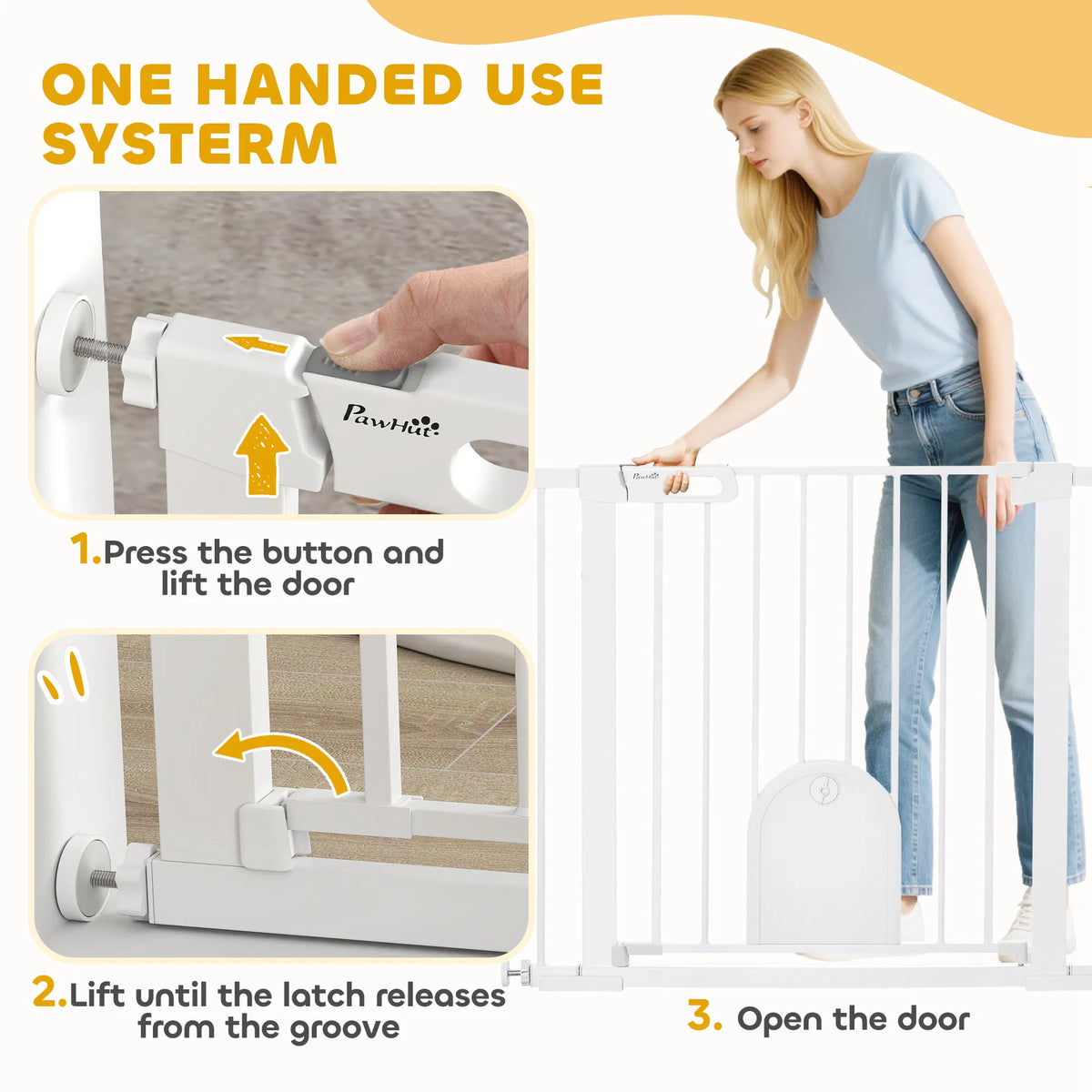 ONE HANDED USE SYSTERM

PawHut

1.Press the button and lift the door

2.Lift until the latch releases from the groove

PawHut

3. Open the door