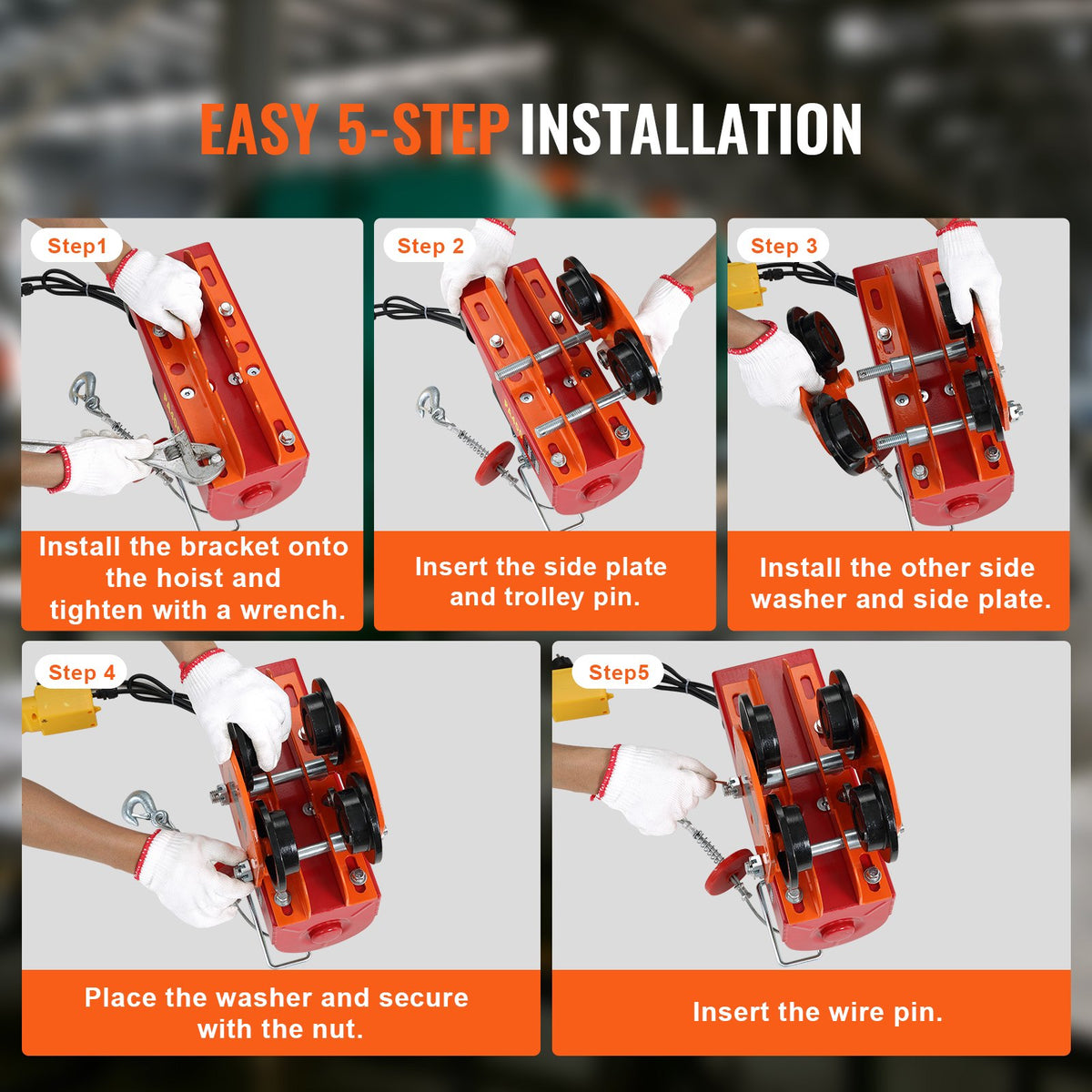 EASY 5-STEP INSTALLATION

Step1

Install the bracket onto the hoist and tighten with a wrench.

Step 2

Insert the side plate and trolley pin.

Step 3

Install the other side washer and side plate.

Step 4

Place the washer and secure with the nut.

Step5

Insert the wire pin.