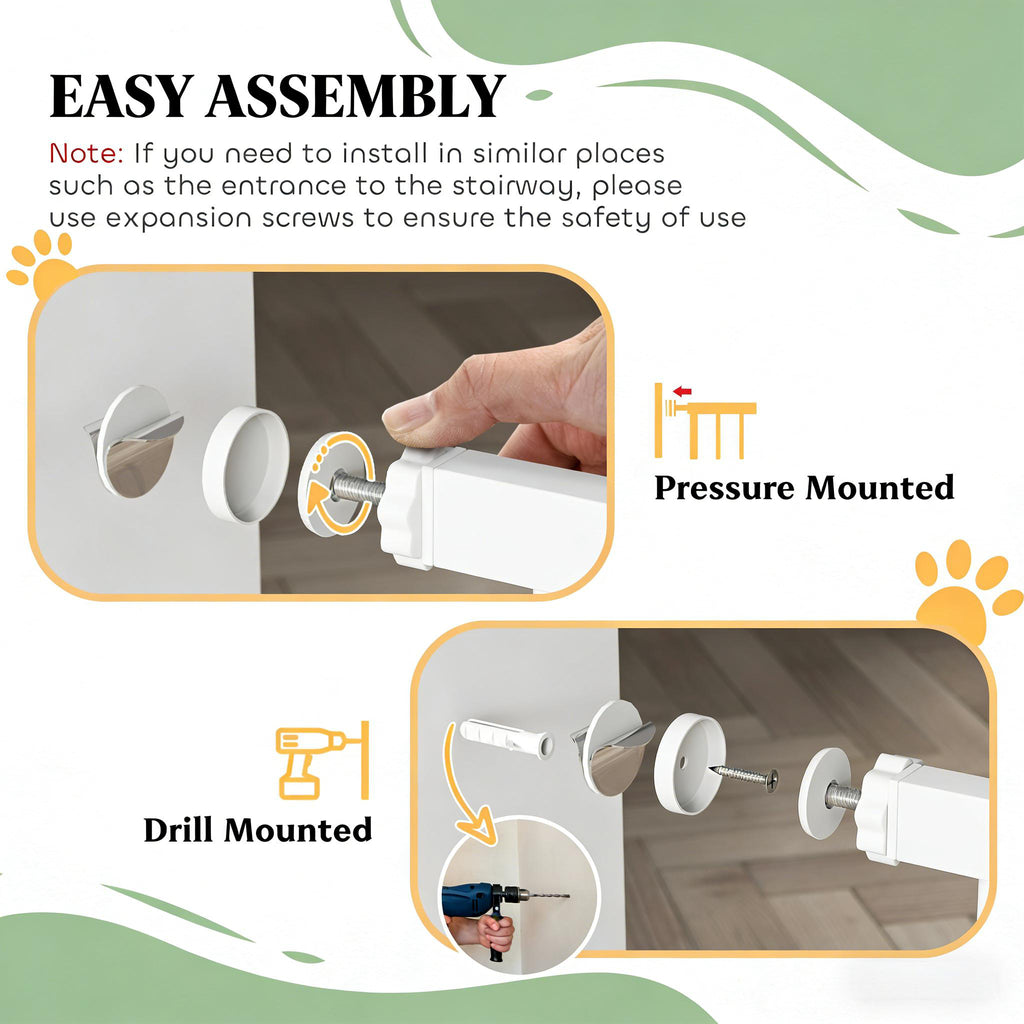 EASY ASSEMBLY

Note: If you need to install in similar places such as the entrance to the stairway, please use expansion screws to ensure the safety of use

Pressure Mounted

Drill Mounted