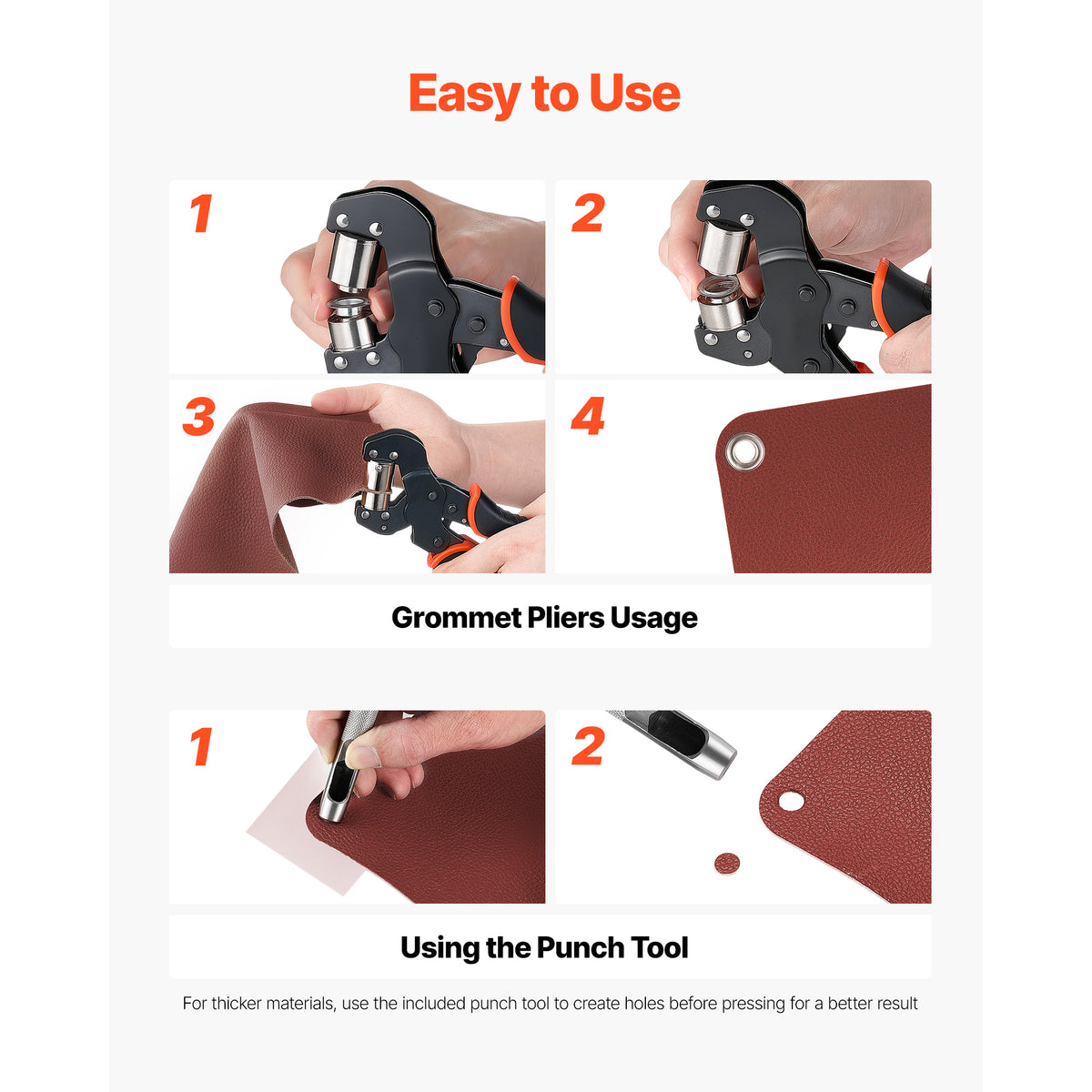 Easy to Use

1

2

3

4

Grommet Pliers Usage

1

2

Using the Punch Tool

For thicker materials, use the included punch tool to create holes before pressing for a better result