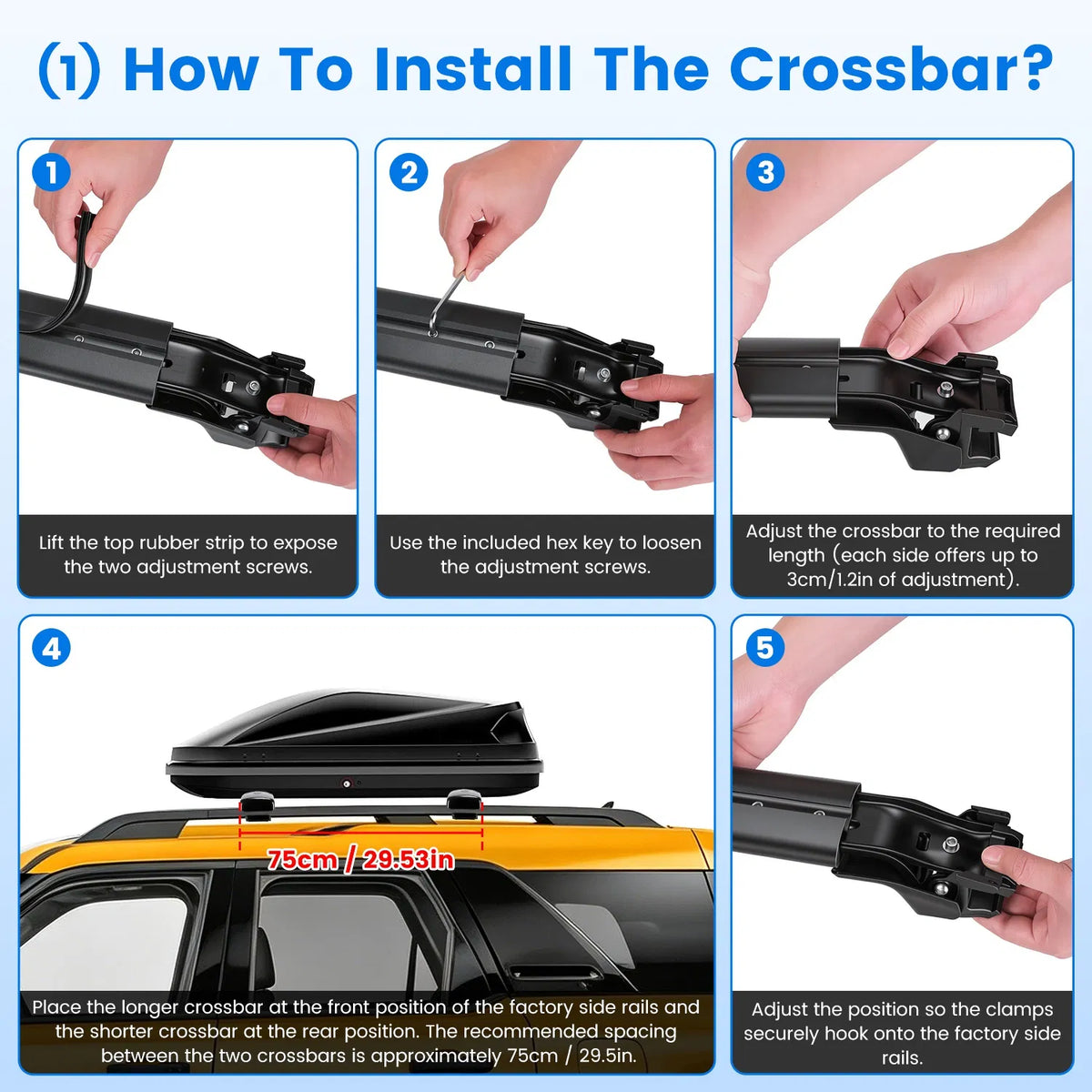 (1) How To Install The Crossbar?

1

Lift the top rubber strip to expose the two adjustment screws.

2

Use the included hex key to loosen the adjustment screws.

3

Adjust the crossbar to the required length (each side offers up to 3cm/1.2in of adjustment).

4

75cm / 29.53in

Place the longer crossbar at the front position of the factory side rails and the shorter crossbar at the rear position. The recommended spacing between the two crossbars is approximately 75cm / 29.5in.

5

Adjust the position so the clamps securely hook onto the factory side rails.